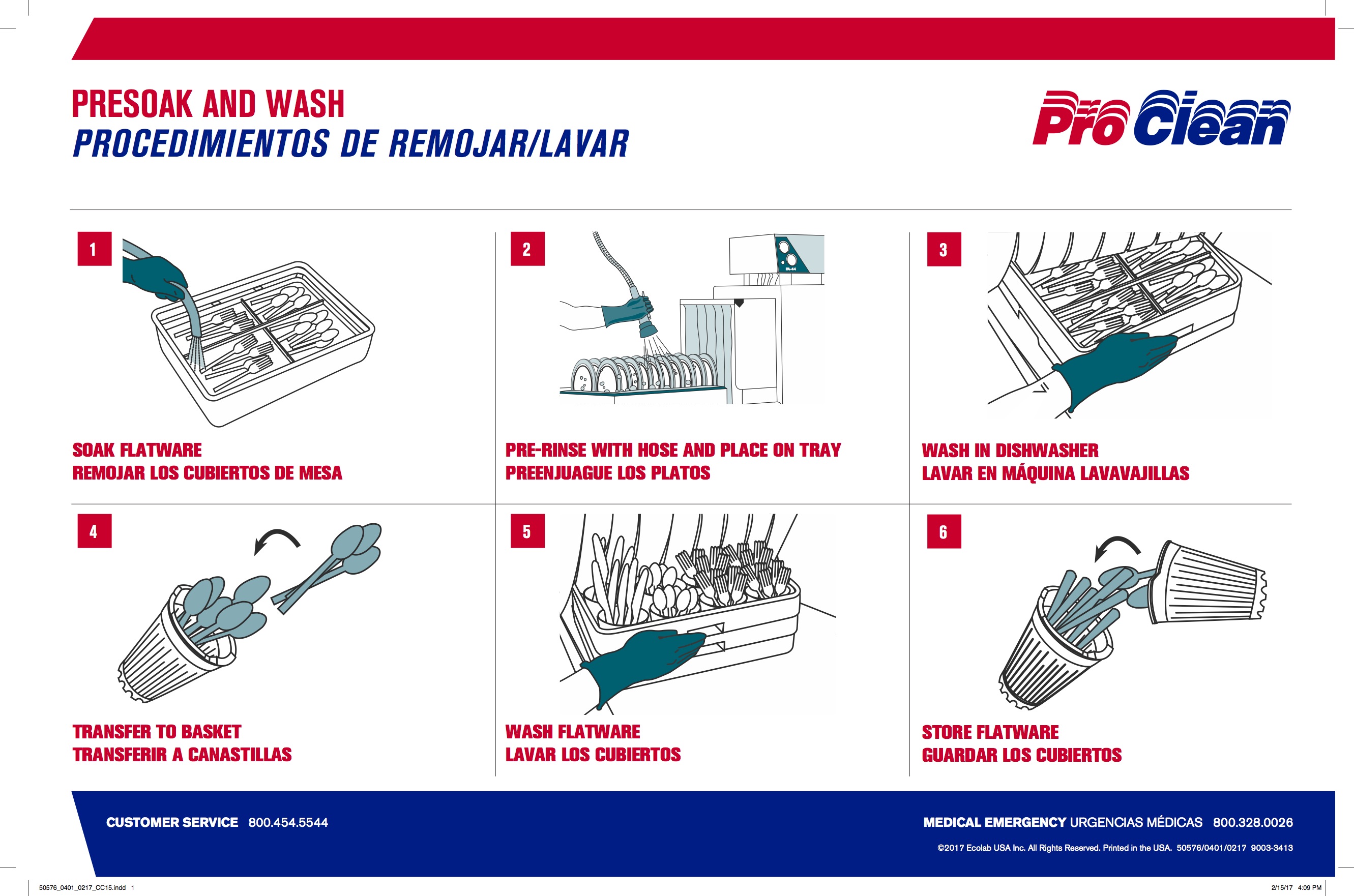 PRESOAK AND WASH
PROCEDIMIENTOS DE REMOJAR/LAVAR

Pro Clean

1

SOAK FLATWARE
REMOJAR LOS CUBIERTOS DE MESA

2

PRE-RINSE WITH HOSE AND PLACE ON TRAY
PREENJUAGUE LOS PLATOS

3

WASH IN DISHWASHER
LAVAR EN MÁQUINA LAVAVAJILLAS

4

TRANSFER TO BASKET
TRANSFERIR A CANASTILLAS

5

WASH FLATWARE
LAVAR LOS CUBIERTOS

6

STORE FLATWARE
GUARDAR LOS CUBIERTOS

CUSTOMER SERVICE 800.454.5544

MEDICAL EMERGENCY URGENCIAS MÉDICAS 800.328.0026

©2017 Ecolab USA Inc. All Rights Reserved. Printed in the USA. 50576/0401/0217 9003-3413

50576_0401_0217_CC15.indd 1

2/15/17 4:09 PM