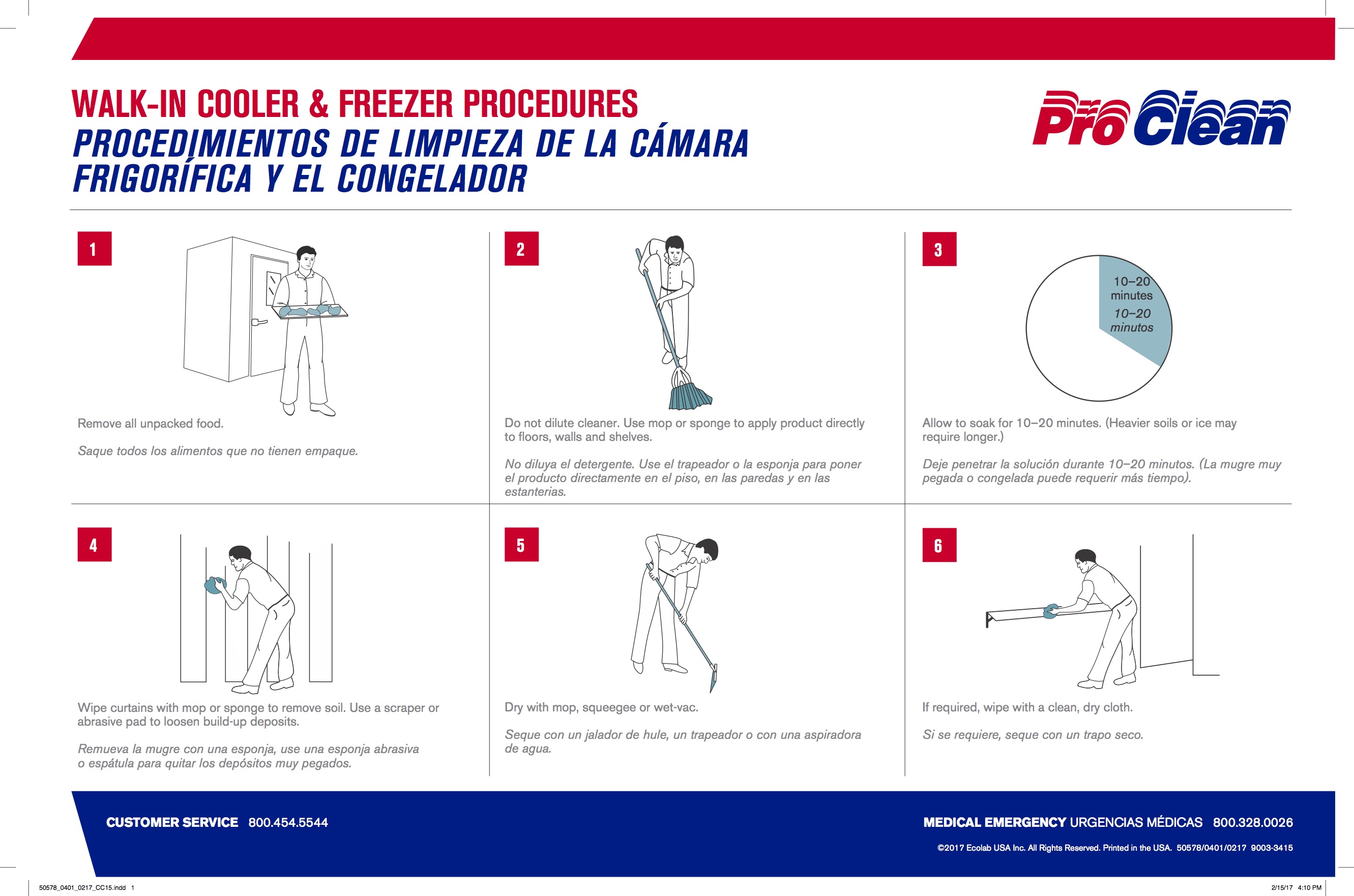 WALK-IN COOLER & FREEZER PROCEDURES
PROCEDIMIENTOS DE LIMPIEZA DE LA CÁMARA FRIGORÍFICA Y EL CONGELADOR

Pro Clean

1

Remove all unpacked food.

Saque todos los alimentos que no tienen empaque.

2

Do not dilute cleaner. Use mop or sponge to apply product directly to floors, walls and shelves.

No diluya el detergente. Use el trapeador o la esponja para poner el producto directamente en el piso, en las paredas y en las estanterias.

3

10–20 minutes
10–20 minutos

Allow to soak for 10–20 minutes. (Heavier soils or ice may require longer.)

Deje penetrar la solución durante 10–20 minutos. (La mugre muy pegada o congelada puede requerir más tiempo).

4

Wipe curtains with mop or sponge to remove soil. Use a scraper or abrasive pad to loosen build-up deposits.

Remueva la mugre con una esponja, use una esponja abrasiva o espátula para quitar los depósitos muy pegados.

5

Dry with mop, squeegee or wet-vac.

Seque con un jalador de hule, un trapeador o con una aspiradora de agua.

6

If required, wipe with a clean, dry cloth.

Si se requiere, seque con un trapo seco.

CUSTOMER SERVICE 800.454.5544

MEDICAL EMERGENCY URGENCIAS MÉDICAS 800.328.0026

©2017 Ecolab USA Inc. All Rights Reserved. Printed in the USA. 50578/0401/0217 9003-3415

50578_0401_0217_CC15.indd 1

2/15/17 4:10 PM