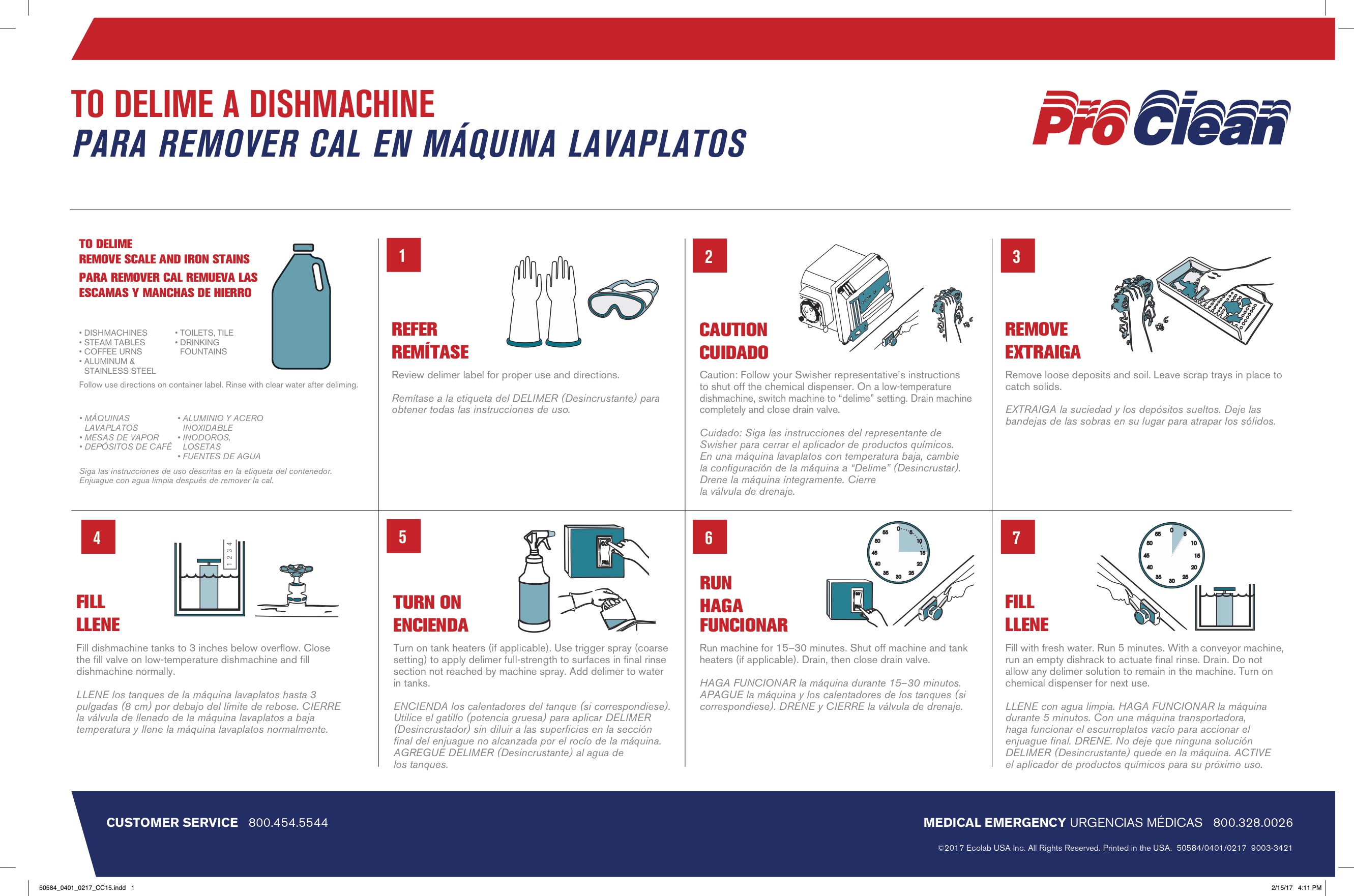 TO DELIME A DISHMACHINE
PARA REMOVER CAL EN MÁQUINA LAVAPLATOS

Pro Clean

TO DELIME
REMOVE SCALE AND IRON STAINS
PARA REMOVER CAL REMUEVA LAS ESCAMAS Y MANCHAS DE HIERRO

• DISHMACHINES
• STEAM TABLES
• COFFEE URNS
• ALUMINUM & STAINLESS STEEL
• TOILETS, TILE
• DRINKING FOUNTAINS

Follow use directions on container label. Rinse with clear water after deliming.

• MÁQUINAS LAVAPLATOS
• MESAS DE VAPOR
• DEPÓSITOS DE CAFÉ
• ALUMINIO Y ACERO INOXIDABLE
• INODOROS, LOSETAS
• FUENTES DE AGUA

Siga las instrucciones de uso descritas en la etiqueta del contenedor. Enjuague con agua limpia después de remover la cal.

1
REFER
REMÍTASE
Review delimer label for proper use and directions.

Remítase a la etiqueta del DELIMER (Desincrustante) para obtener todas las instrucciones de uso.

2
CAUTION
CUIDADO
Caution: Follow your Swisher representative's instructions to shut off the chemical dispenser. On a low-temperature dishmachine, switch machine to "delime" setting. Drain machine completely and close drain valve.

Cuidado: Siga las instrucciones del representante de Swisher para cerrar el aplicador de productos químicos. En una máquina lavaplatos con temperatura baja, cambie la configuración de la máquina a "Delime" (Desincrustar). Drene la máquina íntegramente. Cierre la válvula de drenaje.

3
REMOVE
EXTRAIGA
Remove loose deposits and soil. Leave scrap trays in place to catch solids.

EXTRAIGA la suciedad y los depósitos sueltos. Deje las bandejas de las sobras en su lugar para atrapar los sólidos.

4
1 2 3 4
FILL
LLENE
Fill dishmachine tanks to 3 inches below overflow. Close the fill valve on low-temperature dishmachine and fill dishmachine normally.

LLENE los tanques de la máquina lavaplatos hasta 3 pulgadas (8 cm) por debajo del límite de rebose. CIERRE la válvula de llenado de la máquina lavaplatos a baja temperatura y llene la máquina lavaplatos normalmente.

5
TURN ON
ENCIENDA
Turn on tank heaters (if applicable). Use trigger spray (coarse setting) to apply delimer full-strength to surfaces in final rinse section not reached by machine spray. Add delimer to water in tanks.

ENCIENDA los calentadores del tanque (si correspondiese). Utilice el gatillo (potencia gruesa) para aplicar DELIMER (Desincrustador) sin diluir a las superficies en la sección final del enjuague no alcanzada por el rocío de la máquina. AGREGUE DELIMER (Desincrustante) al agua de los tanques.

6
0 5 10 15 20 25 30 35 40 45 50 55
RUN
HAGA FUNCIONAR
Run machine for 15–30 minutes. Shut off machine and tank heaters (if applicable). Drain, then close drain valve.

HAGA FUNCIONAR la máquina durante 15–30 minutos. APAGUE la máquina y los calentadores de los tanques (si correspondiese). DRENE y CIERRE la válvula de drenaje.

7
0 5 10 15 20 25 30 35 40 45 50 55
FILL
LLENE
Fill with fresh water. Run 5 minutes. With a conveyor machine, run an empty dishrack to actuate final rinse. Drain. Do not allow any delimer solution to remain in the machine. Turn on chemical dispenser for next use.

LLENE con agua limpia. HAGA FUNCIONAR la máquina durante 5 minutos. Con una máquina transportadora, haga funcionar el escurreplatos vacío para accionar el enjuague final. DRENE. No deje que ninguna solución DELIMER (Desincrustante) quede en la máquina. ACTIVE el aplicador de productos químicos para su próximo uso.

CUSTOMER SERVICE 800.454.5544
MEDICAL EMERGENCY URGENCIAS MÉDICAS 800.328.0026
©2017 Ecolab USA Inc. All Rights Reserved. Printed in the USA. 50584/0401/0217 9003-3421

50584_0401_0217_CC15.indd 1
2/15/17 4:11 PM