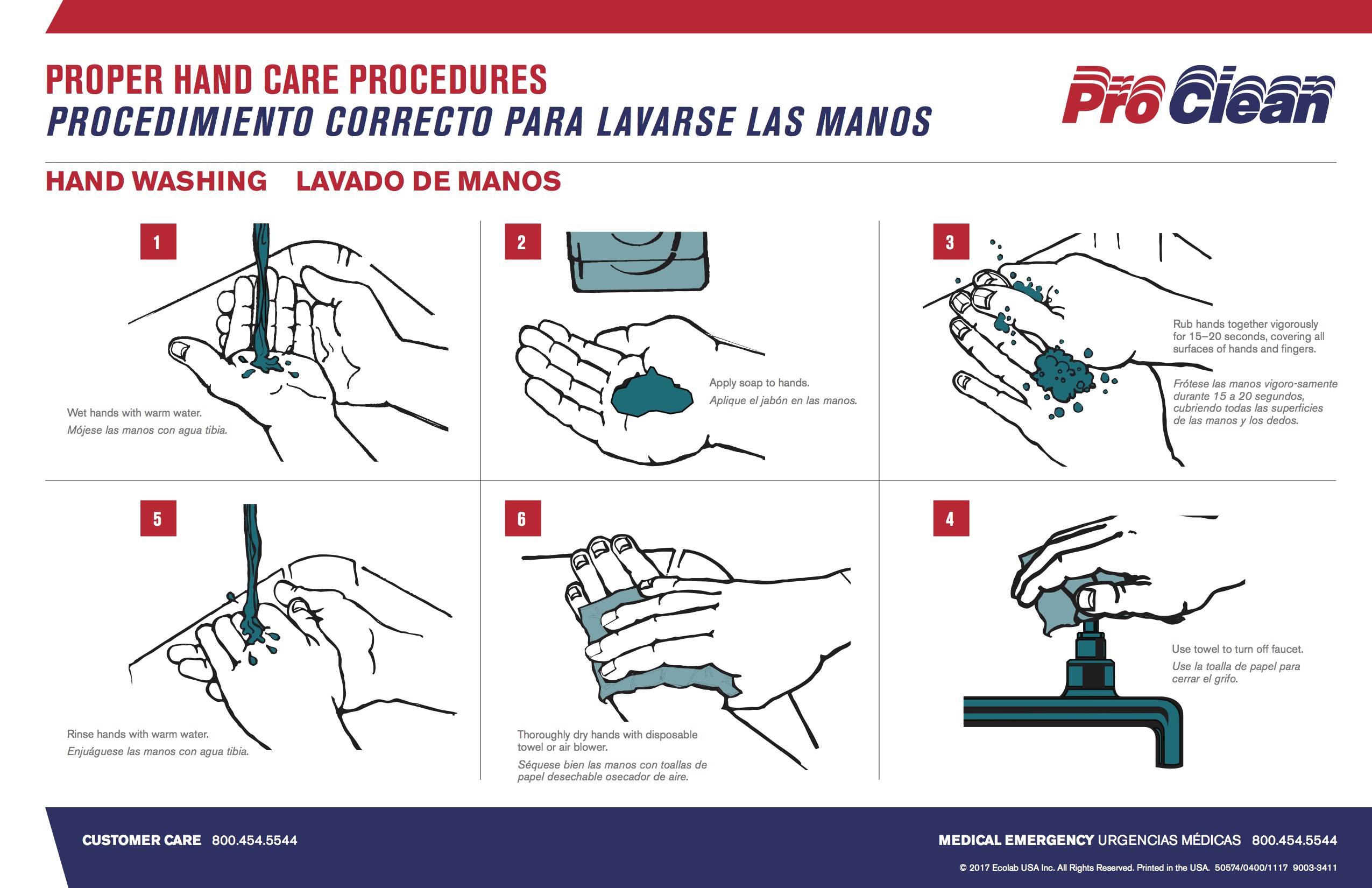 PROPER HAND CARE PROCEDURES
PROCEDIMIENTO CORRECTO PARA LAVARSE LAS MANOS

Pro Clean

HAND WASHING LAVADO DE MANOS

1

Wet hands with warm water.
Mójese las manos con agua tibia.

2

Apply soap to hands.
Aplique el jabón en las manos.

3

Rub hands together vigorously for 15–20 seconds, covering all surfaces of hands and fingers.

Frótese las manos vigoro-samente durante 15 a 20 segundos, cubriendo todas las superficies de las manos y los dedos.

5

Rinse hands with warm water.
Enjuáguese las manos con agua tibia.

6

Thoroughly dry hands with disposable towel or air blower.

Séquese bien las manos con toallas de papel desechable osecador de aire.

4

Use towel to turn off faucet.

Use la toalla de papel para cerrar el grifo.

CUSTOMER CARE 800.454.5544

MEDICAL EMERGENCY URGENCIAS MÉDICAS 800.454.5544

© 2017 Ecolab USA Inc. All Rights Reserved. Printed in the USA. 50574/0400/1117 9003-3411