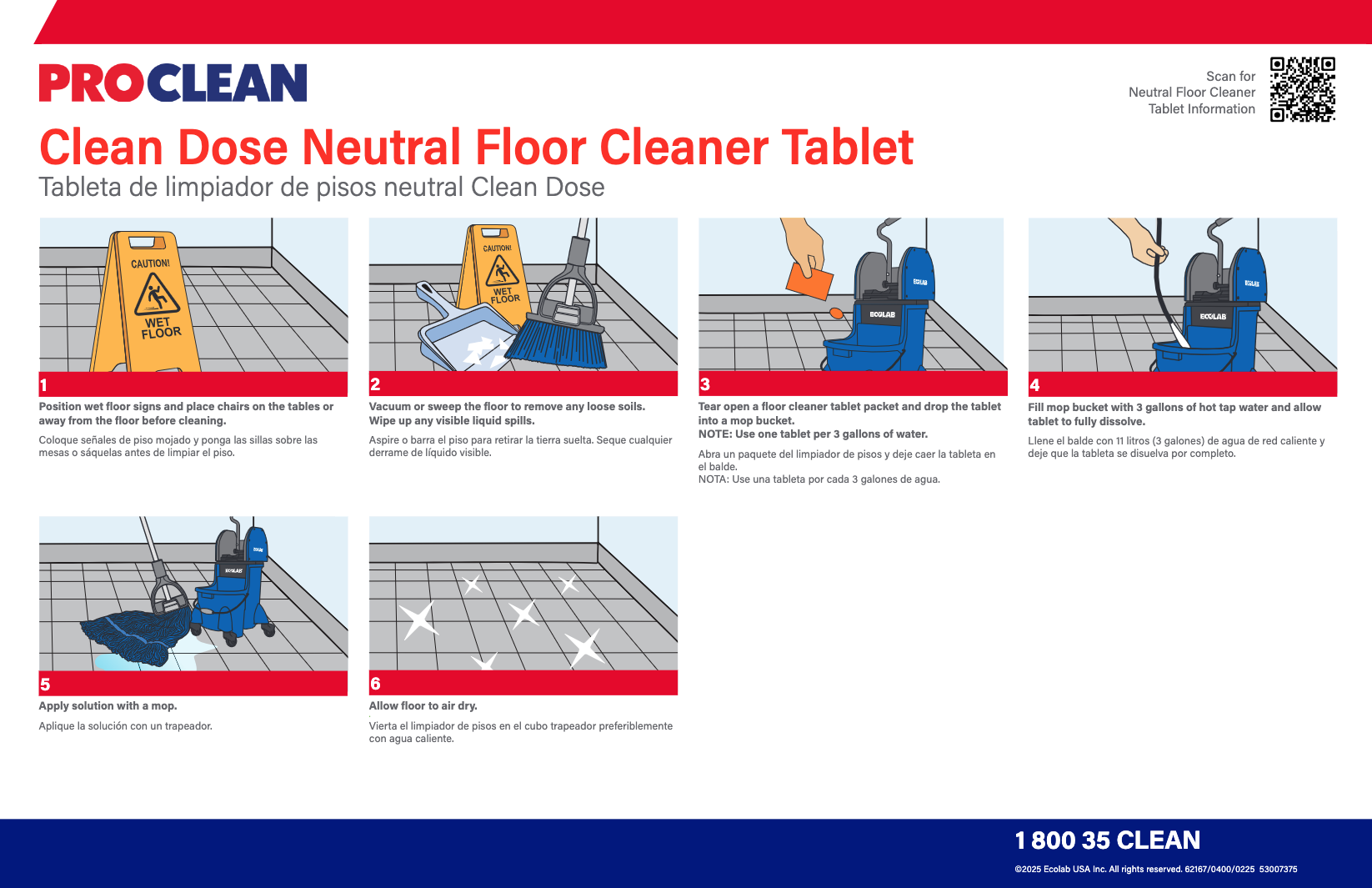 PROCLEAN

Scan for
Neutral Floor Cleaner
Tablet Information

Clean Dose Neutral Floor Cleaner Tablet
Tableta de limpiador de pisos neutral Clean Dose

CAUTION!
WET FLOOR

1
Position wet floor signs and place chairs on the tables or away from the floor before cleaning.

Coloque señales de piso mojado y ponga las sillas sobre las mesas o sáquelas antes de limpiar el piso.

CAUTION!
WET FLOOR

2
Vacuum or sweep the floor to remove any loose soils. Wipe up any visible liquid spills.

Aspire o barra el piso para retirar la tierra suelta. Seque cualquier derrame de líquido visible.

ECOLAB
ECOLAB

3
Tear open a floor cleaner tablet packet and drop the tablet into a mop bucket.
NOTE: Use one tablet per 3 gallons of water.

Abra un paquete del limpiador de pisos y deje caer la tableta en el balde.
NOTA: Use una tableta por cada 3 galones de agua.

ECOLAB
ECOLAB

4
Fill mop bucket with 3 gallons of hot tap water and allow tablet to fully dissolve.

Llene el balde con 11 litros (3 galones) de agua de red caliente y deje que la tableta se disuelva por completo.

ECOLAB
ECOLAB

5
Apply solution with a mop.

Aplique la solución con un trapeador.

6
Allow floor to air dry.

Vierta el limpiador de pisos en el cubo trapeador preferiblemente con agua caliente.

1 800 35 CLEAN
©2025 Ecolab USA Inc. All rights reserved. 62167/0400/0225 53007375